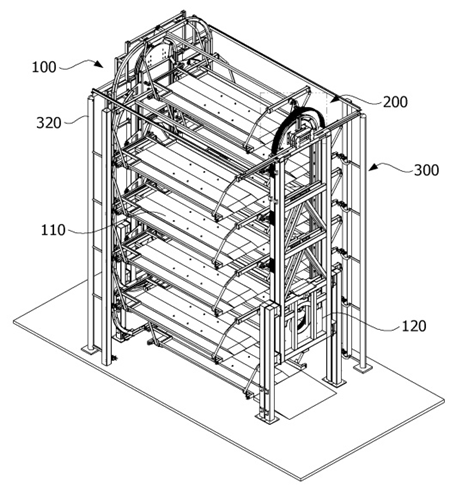 100
200
320
300
110
120