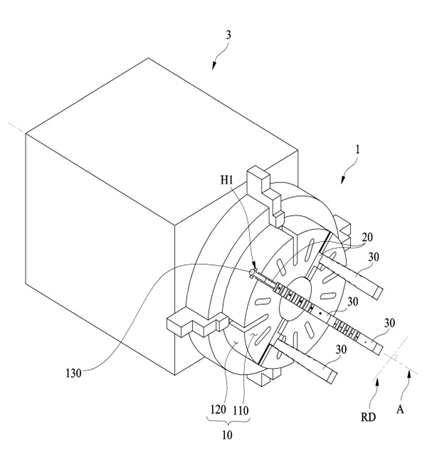 3

1

H1

20

30

30

30

30

130

120 110

10

RD

A