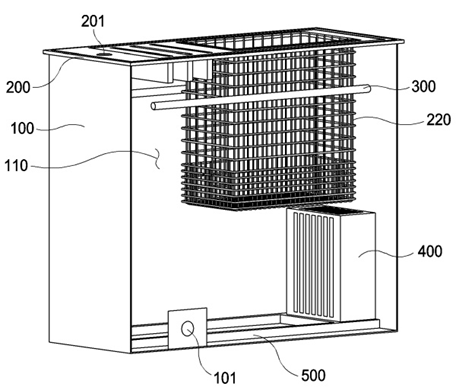 201
200
300
220
100
110
400
101
500