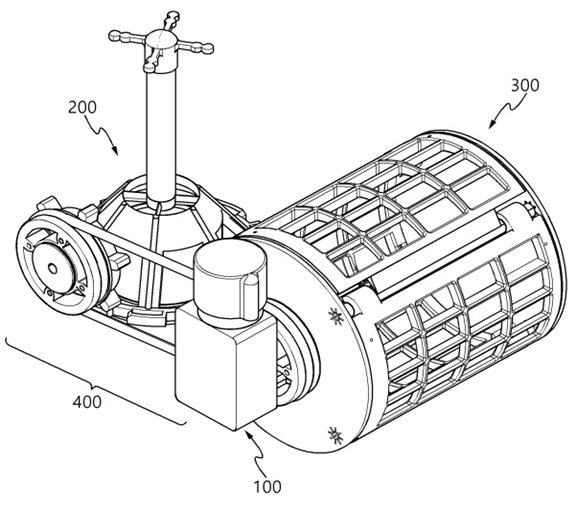 200
300
400
100