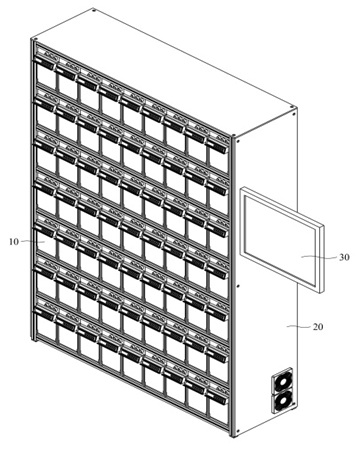 10

30

20