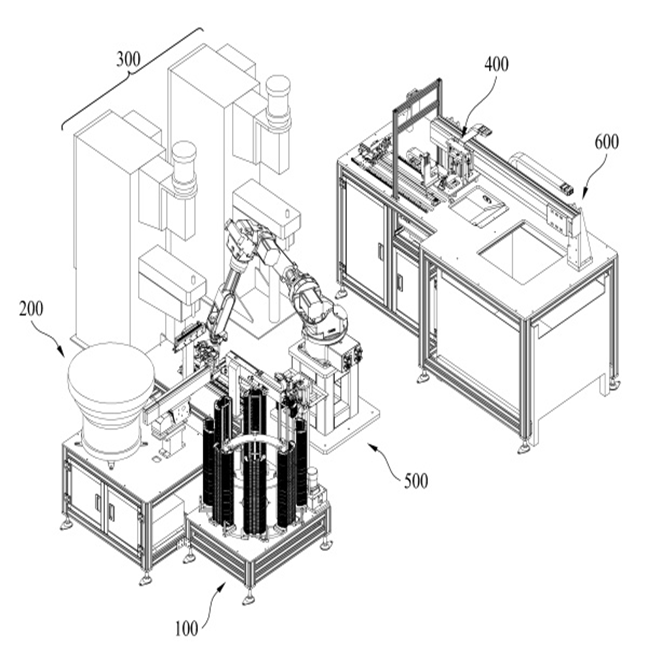 300
400
600
200
500
100